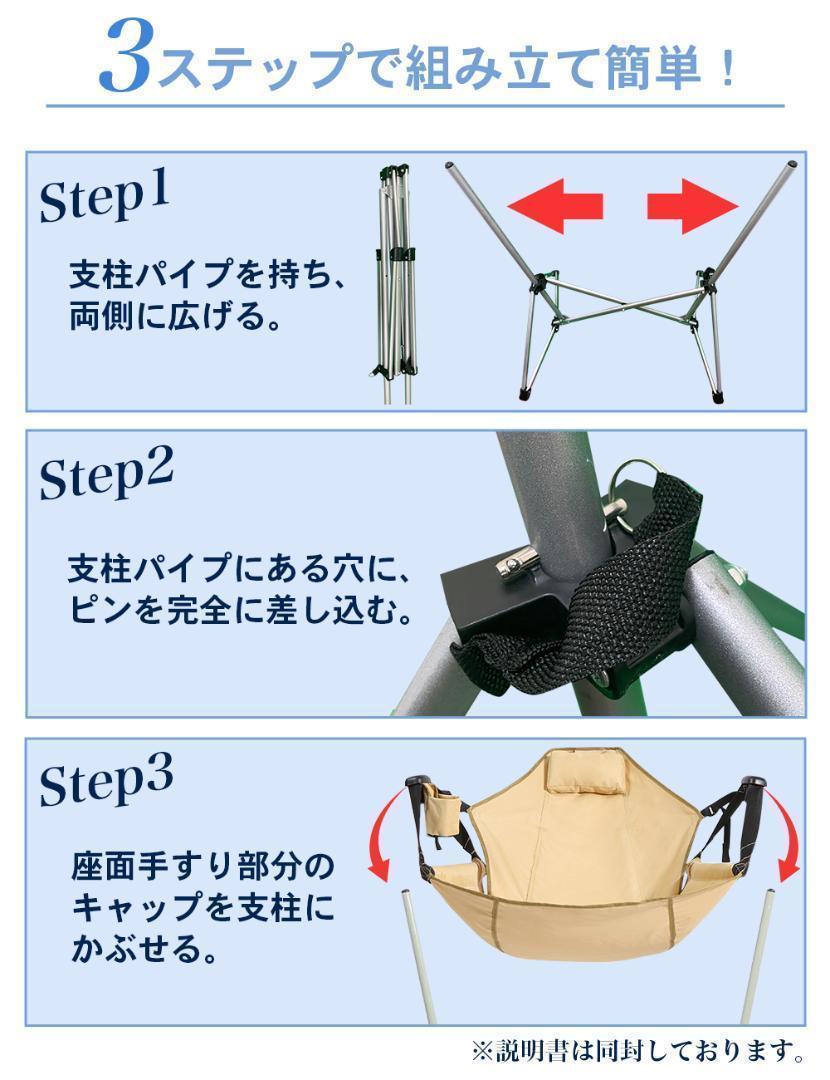 3ステップで組み立て簡単！

Step1

支柱パイプを持ち、両側に広げる。

Step2

支柱パイプにある穴に、ピンを完全に差し込む。

Step3

座面手すり部分のキャップを支柱にかぶせる。

※説明書は同封しております。