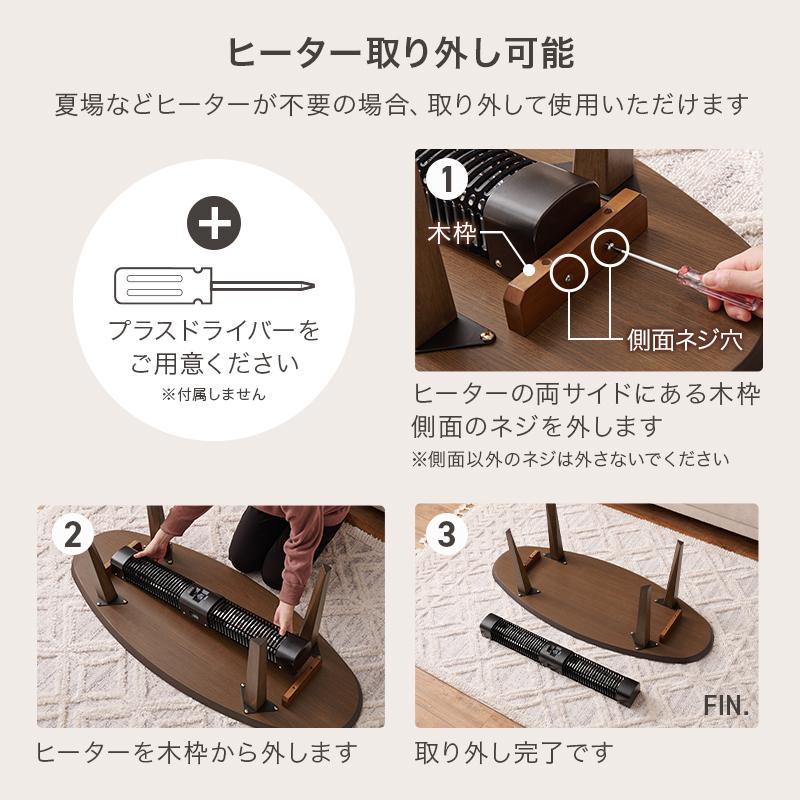 ヒーター取り外し可能

夏場などヒーターが不要の場合、取り外して使用いただけます

プラスドライバーをご用意ください
※付属しません

1
木枠
側面ネジ穴

ヒーターの両サイドにある木枠側面のネジを外します
※側面以外のネジは外さないでください

2

ヒーターを木枠から外します

3

FIN.

取り外し完了です