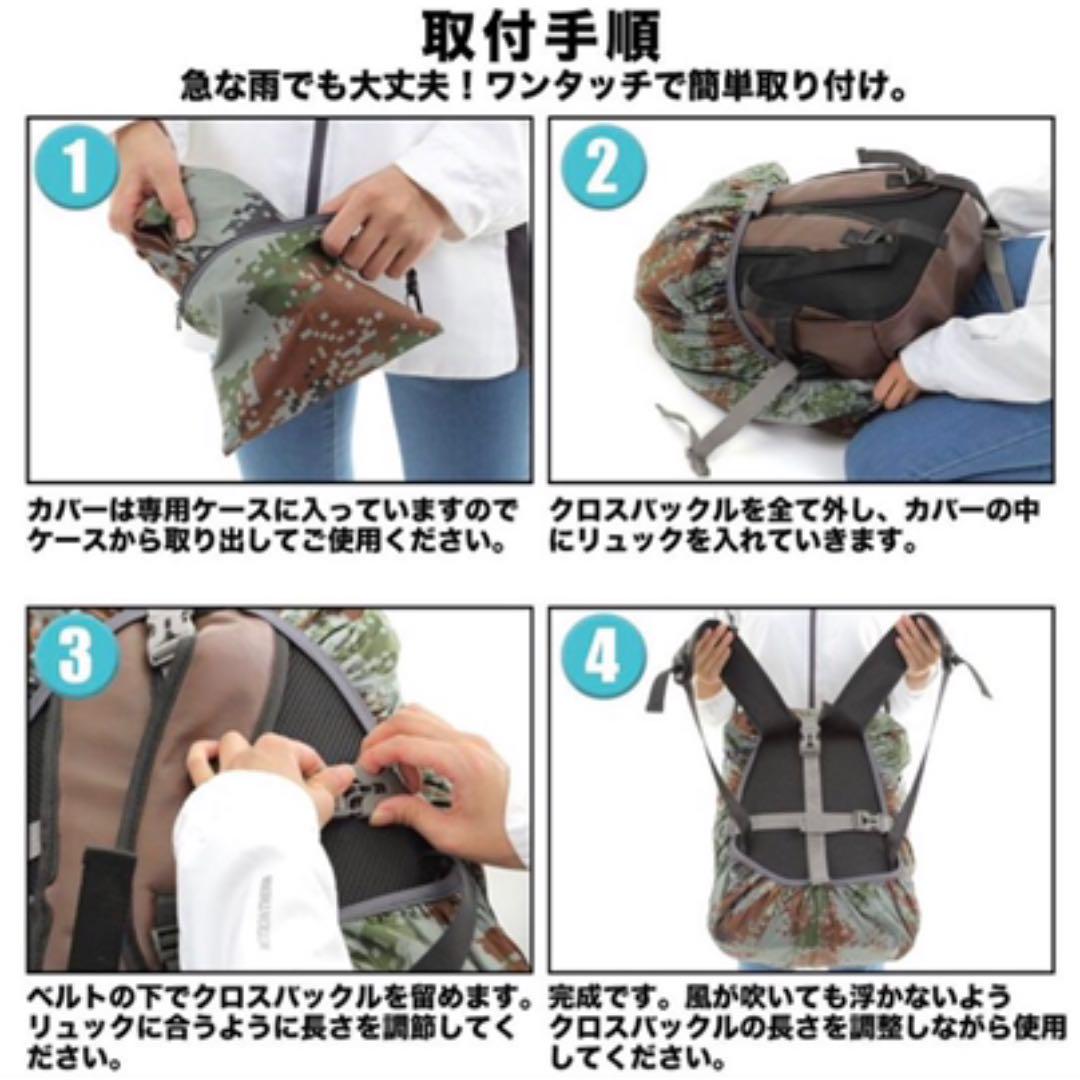 取付手順
急な雨でも大丈夫！ワンタッチで簡単取り付け。

1

カバーは専用ケースに入っていますのでケースから取り出してご使用ください。

2

クロスバックルを全て外し、カバーの中にリュックを入れていきます。

3

ベルトの下でクロスバックルを留めます。リュックに合うように長さを調節してください。

4

完成です。風が吹いても浮かないようクロスバックルの長さを調整しながら使用してください。