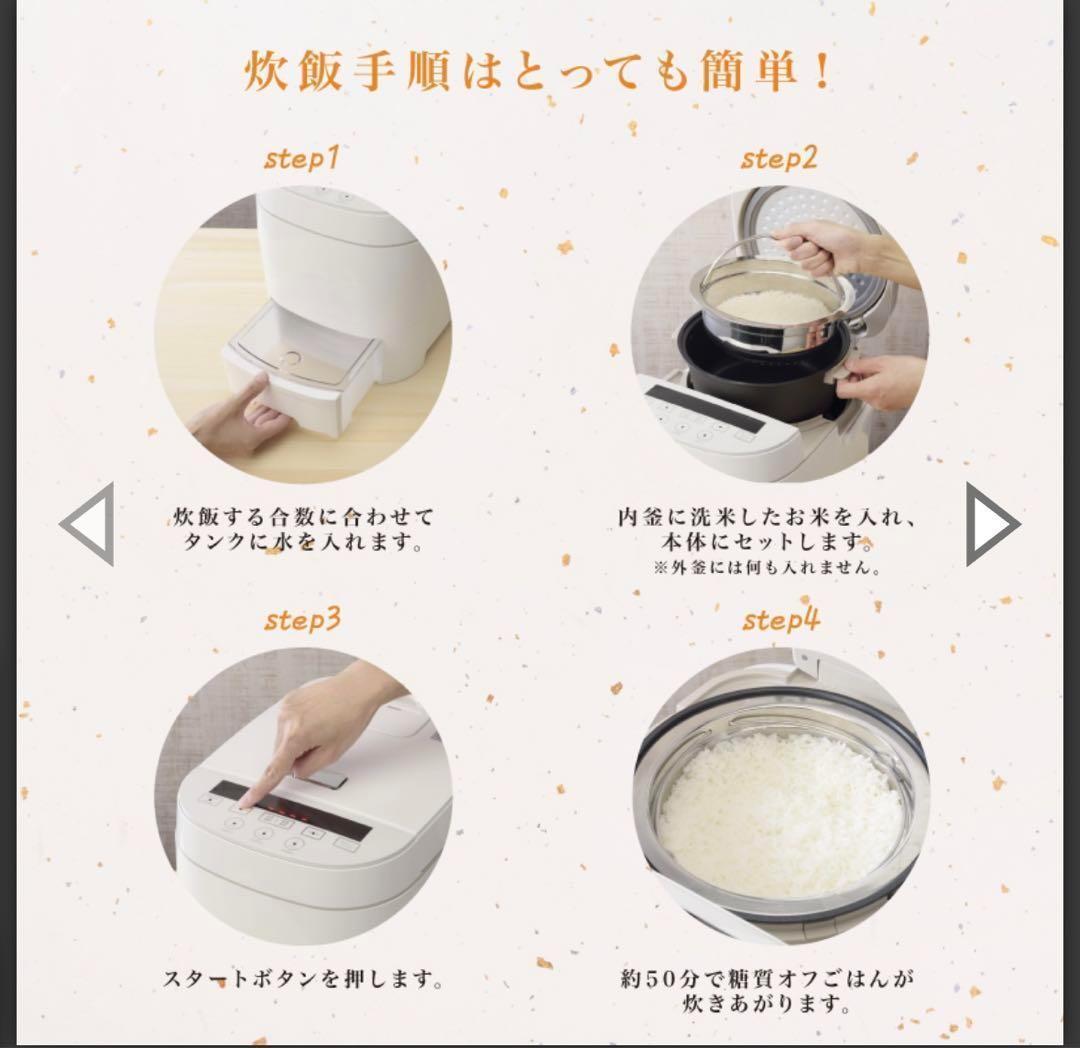 炊飯手順はとっても簡単！

step1

炊飯する合数に合わせてタンクに水を入れます。

step2

内釜に洗米したお米を入れ、本体にセットします。
※外釜には何も入れません。

step3

スタートボタンを押します。

step4

約50分で糖質オフごはんが炊きあがります。