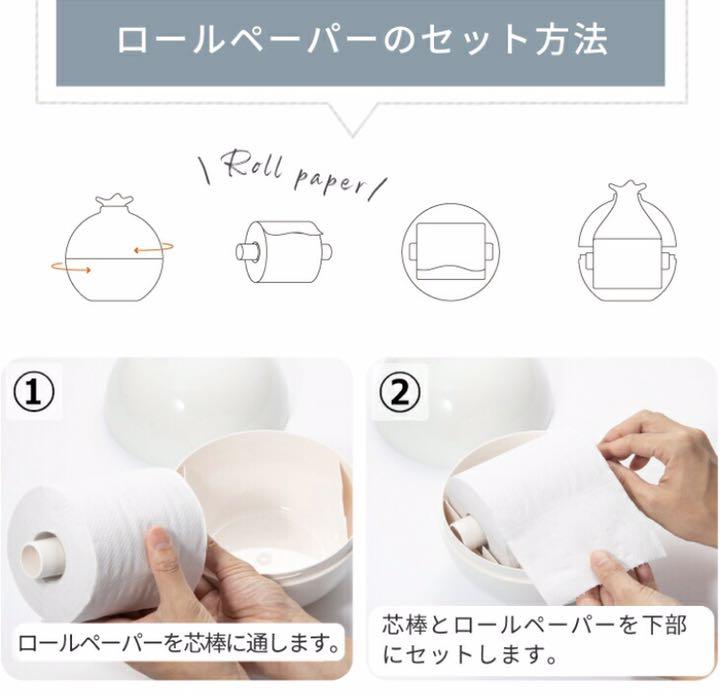 ロールペーパーのセット方法

\ Roll paper /

①

ロールペーパーを芯棒に通します。

②

芯棒とロールペーパーを下部にセットします。