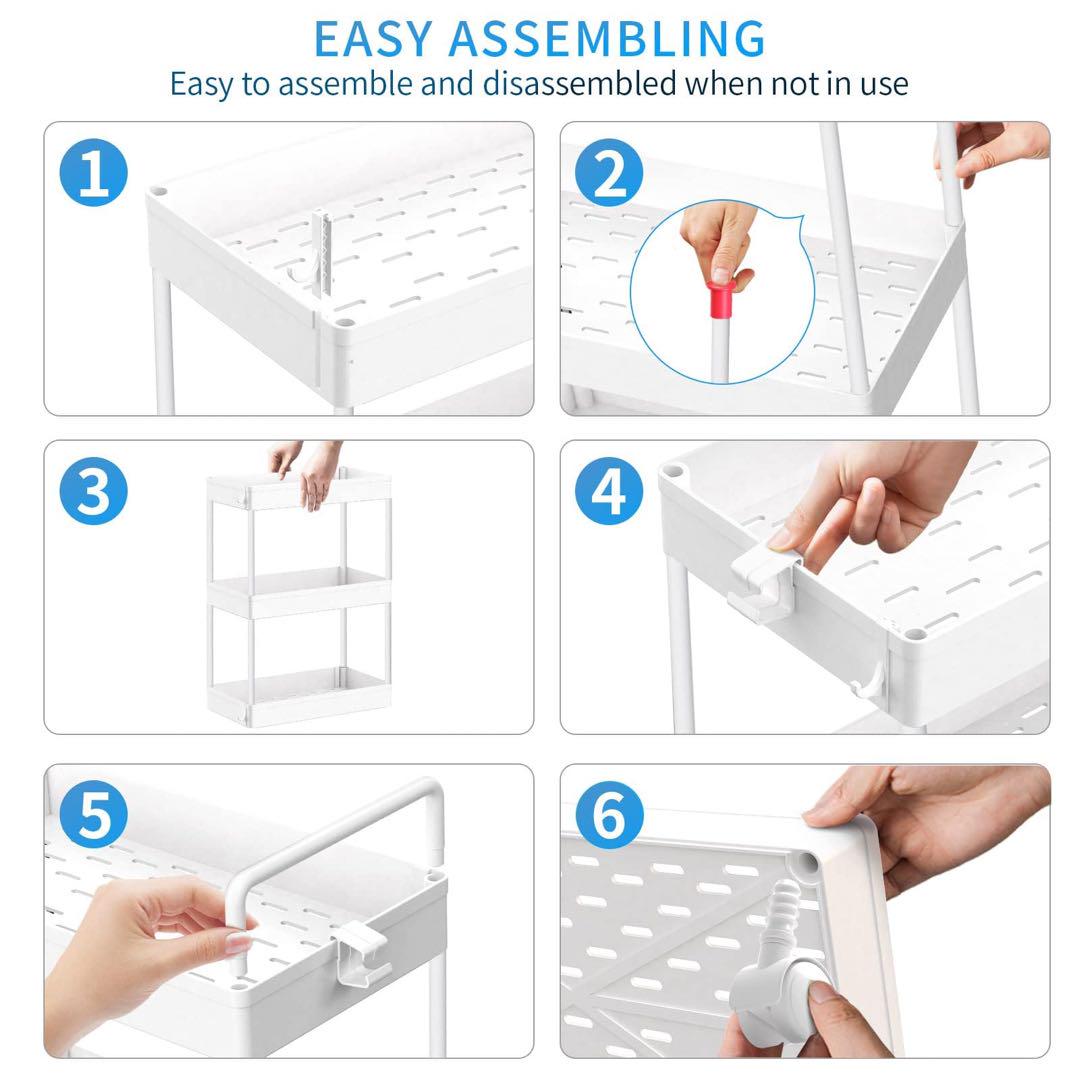 EASY ASSEMBLING
Easy to assemble and disassembled when not in use

1

2

3

4

5

6