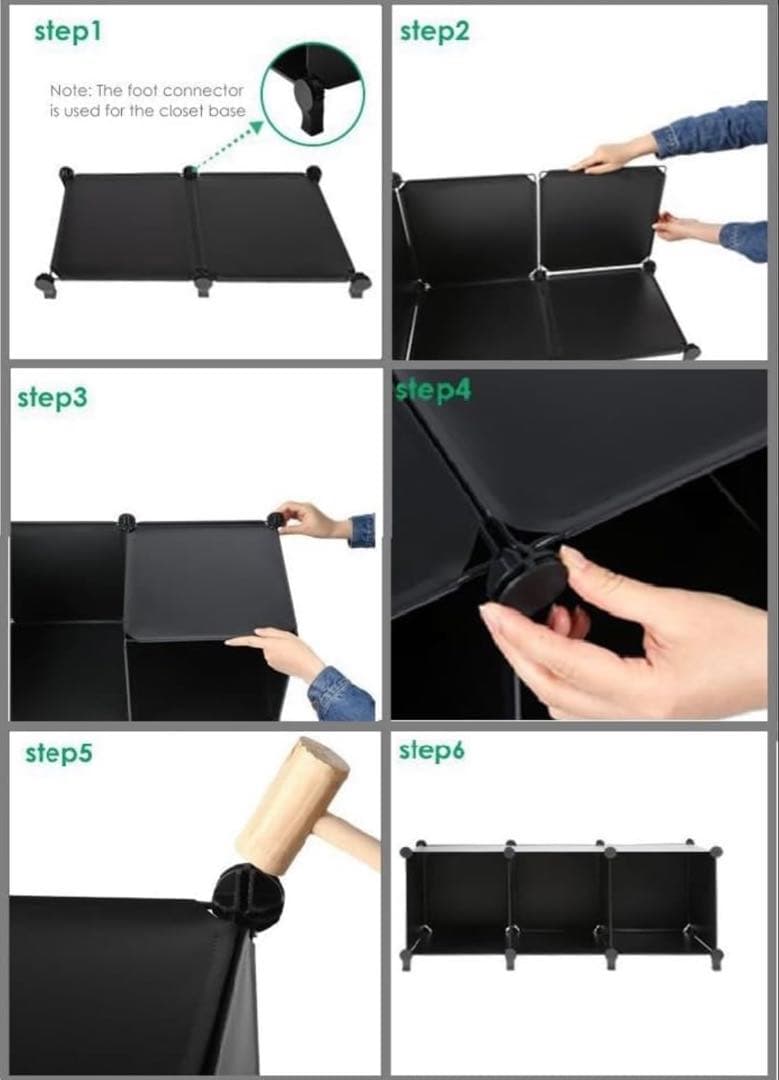 step1

Note: The foot connector is used for the closet base

step2

step3

step4

step5

step6