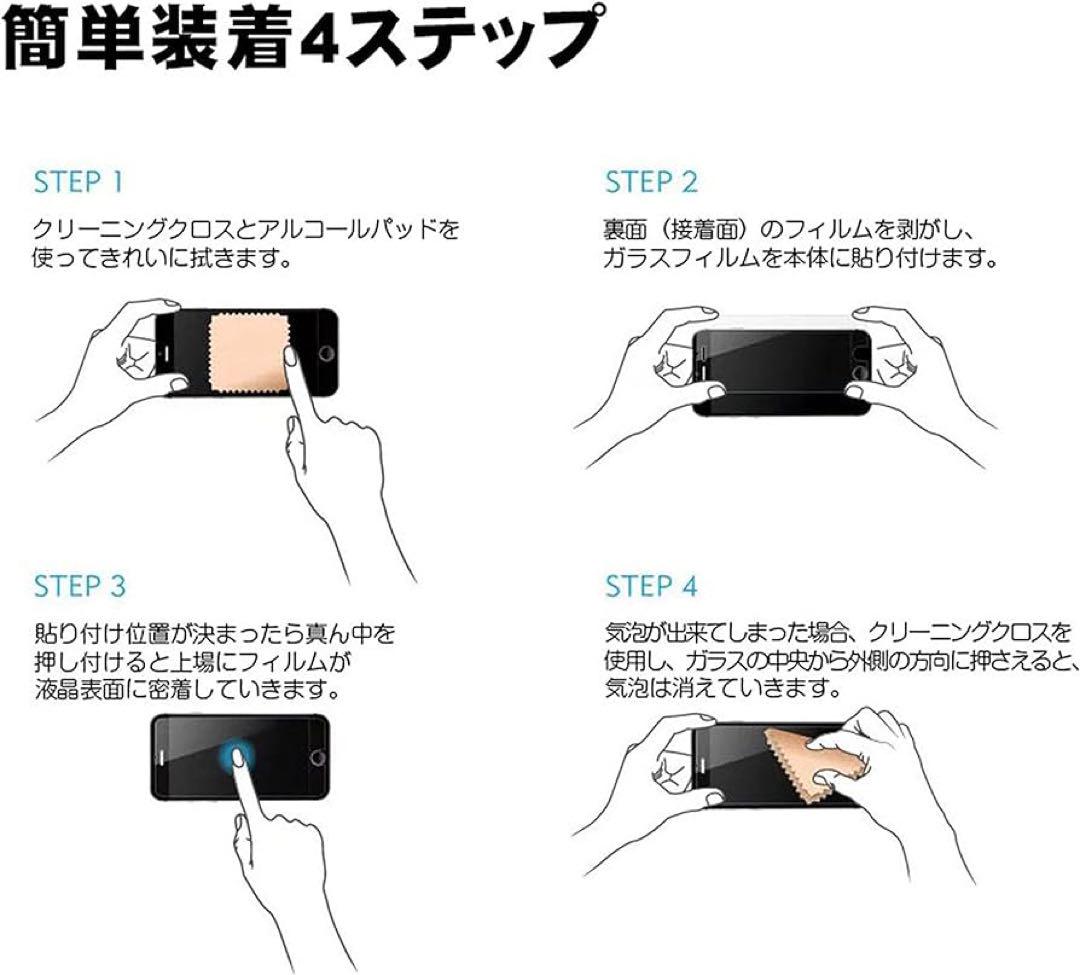 簡単装着4ステップ

STEP 1

クリーニングクロスとアルコールパッドを使ってきれいに拭きます。

STEP 2

裏面（接着面）のフィルムを剥がし、ガラスフィルムを本体に貼り付けます。

STEP 3

貼り付け位置が決まったら真ん中を押し付けると上場にフィルムが液晶表面に密着していきます。

STEP 4

気泡が出来てしまった場合、クリーニングクロスを使用し、ガラスの中央から外側の方向に押さえると、気泡は消えていきます。