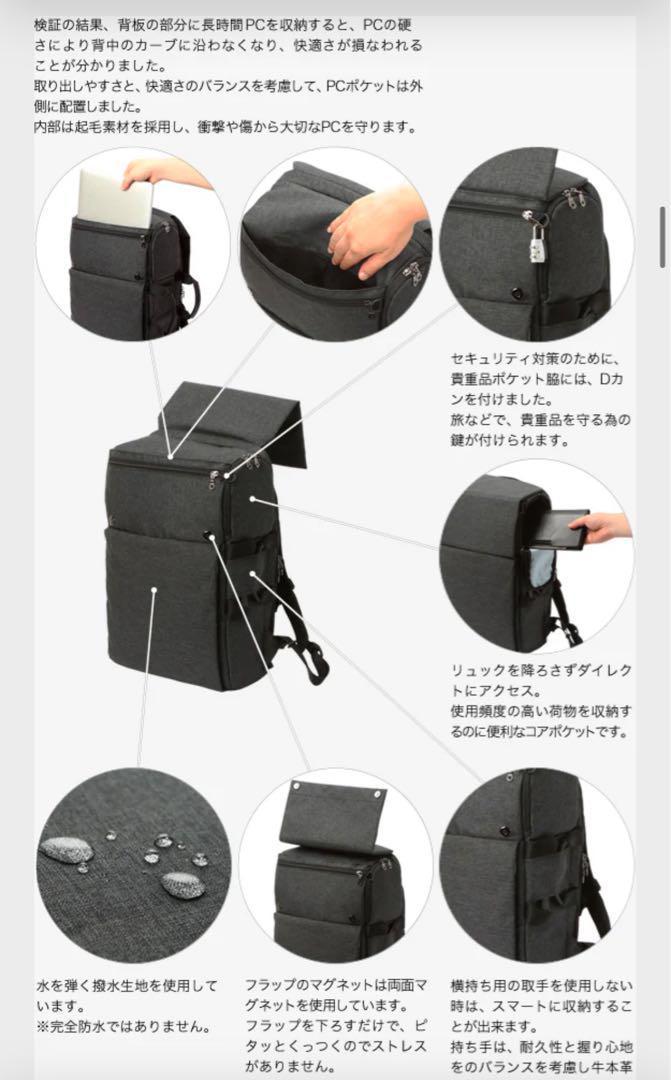 検証の結果、背板の部分に長時間PCを収納すると、PCの硬さにより背中のカーブに沿わなくなり、快適さが損なわれることが分かりました。
取り出しやすさと、快適さのバランスを考慮して、PCポケットは外側に配置しました。
内部は起毛素材を採用し、衝撃や傷から大切なPCを守ります。

セキュリティ対策のために、貴重品ポケット脇には、Dカンを付けました。
旅などで、貴重品を守る為の鍵が付けられます。

リュックを降ろさずダイレクトにアクセス。
使用頻度の高い荷物を収納するのに便利なコアポケットです。

水を弾く撥水生地を使用しています。
※完全防水ではありません。

フラップのマグネットは両面マグネットを使用しています。
フラップを下ろすだけで、ピタッとくっつくのでストレスがありません。

横持ち用の取手を使用しない時は、スマートに収納することが出来ます。
持ち手は、耐久性と握り心地のバランスを考慮し牛本革