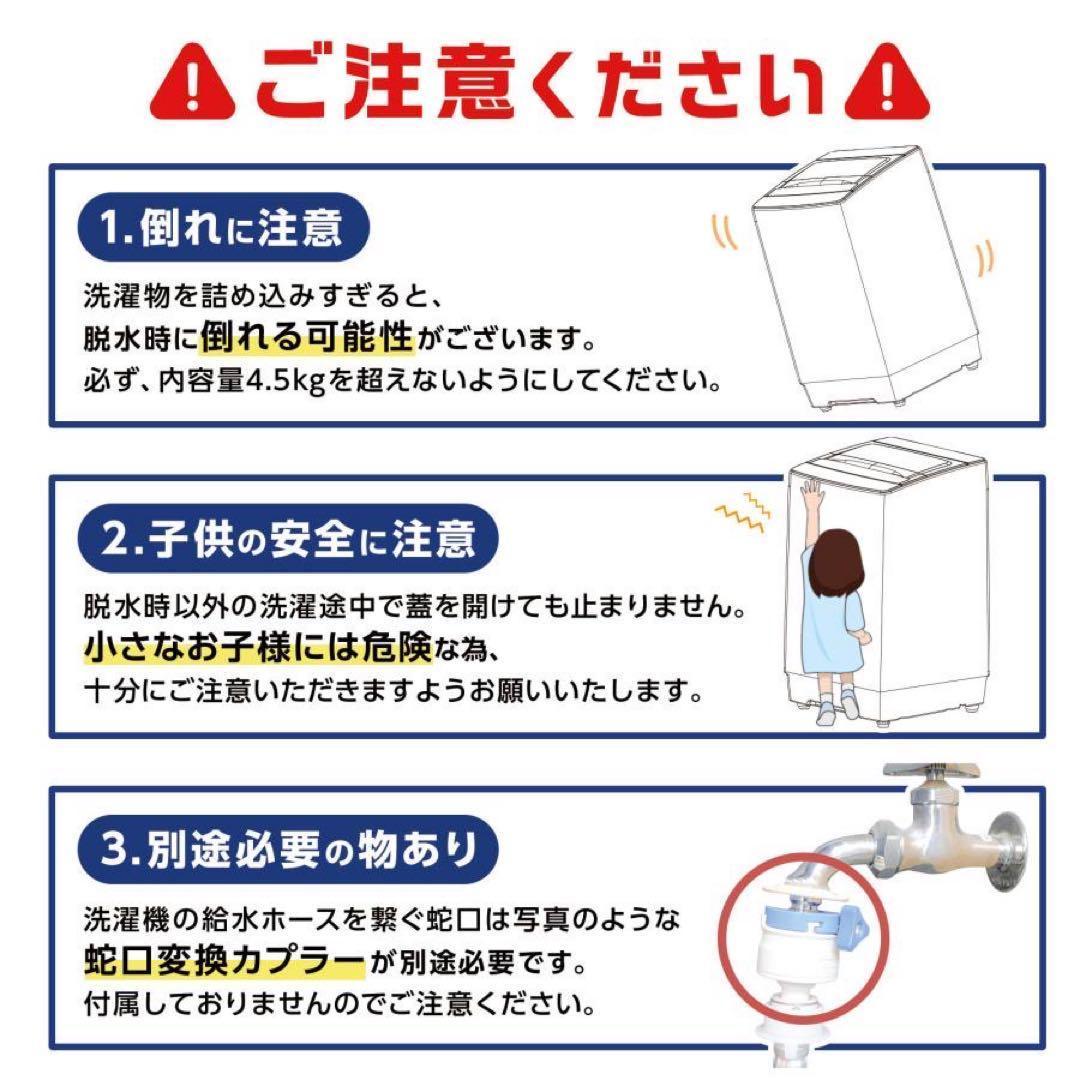 ご注意ください

1.倒れに注意

洗濯物を詰め込みすぎると、
脱水時に倒れる可能性がございます。
必ず、内容量4.5kgを超えないようにしてください。

2.子供の安全に注意

脱水時以外の洗濯途中で蓋を開けても止まりません。
小さなお子様には危険な為、
十分にご注意いただきますようお願いいたします。

3.別途必要の物あり

洗濯機の給水ホースを繋ぐ蛇口は写真のような
蛇口変換カプラーが別途必要です。
付属しておりませんのでご注意ください。