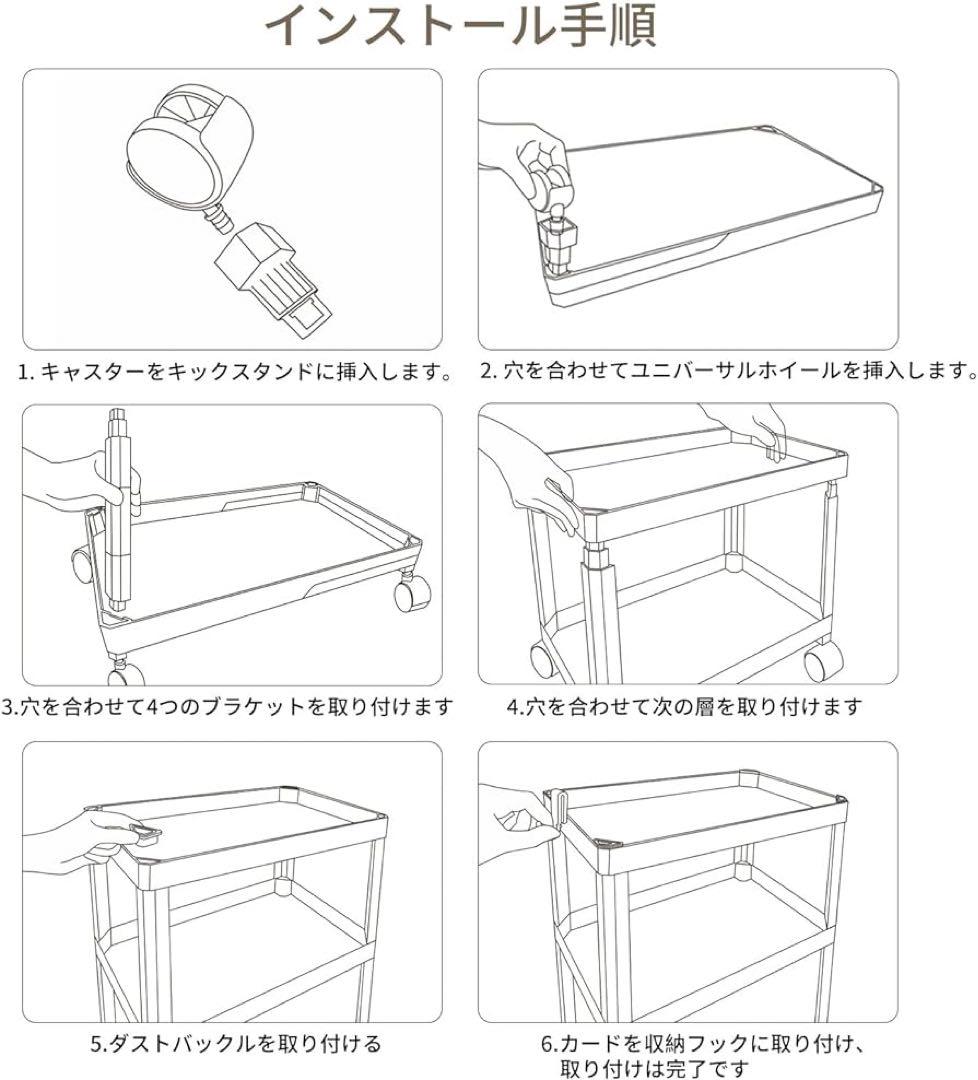 インストール手順

1. キャスターをキックスタンドに挿入します。

2. 穴を合わせてユニバーサルホイールを挿入します。

3.穴を合わせて4つのブラケットを取り付けます

4.穴を合わせて次の層を取り付けます

5.ダストバックルを取り付ける

6.カードを収納フックに取り付け、取り付けは完了です