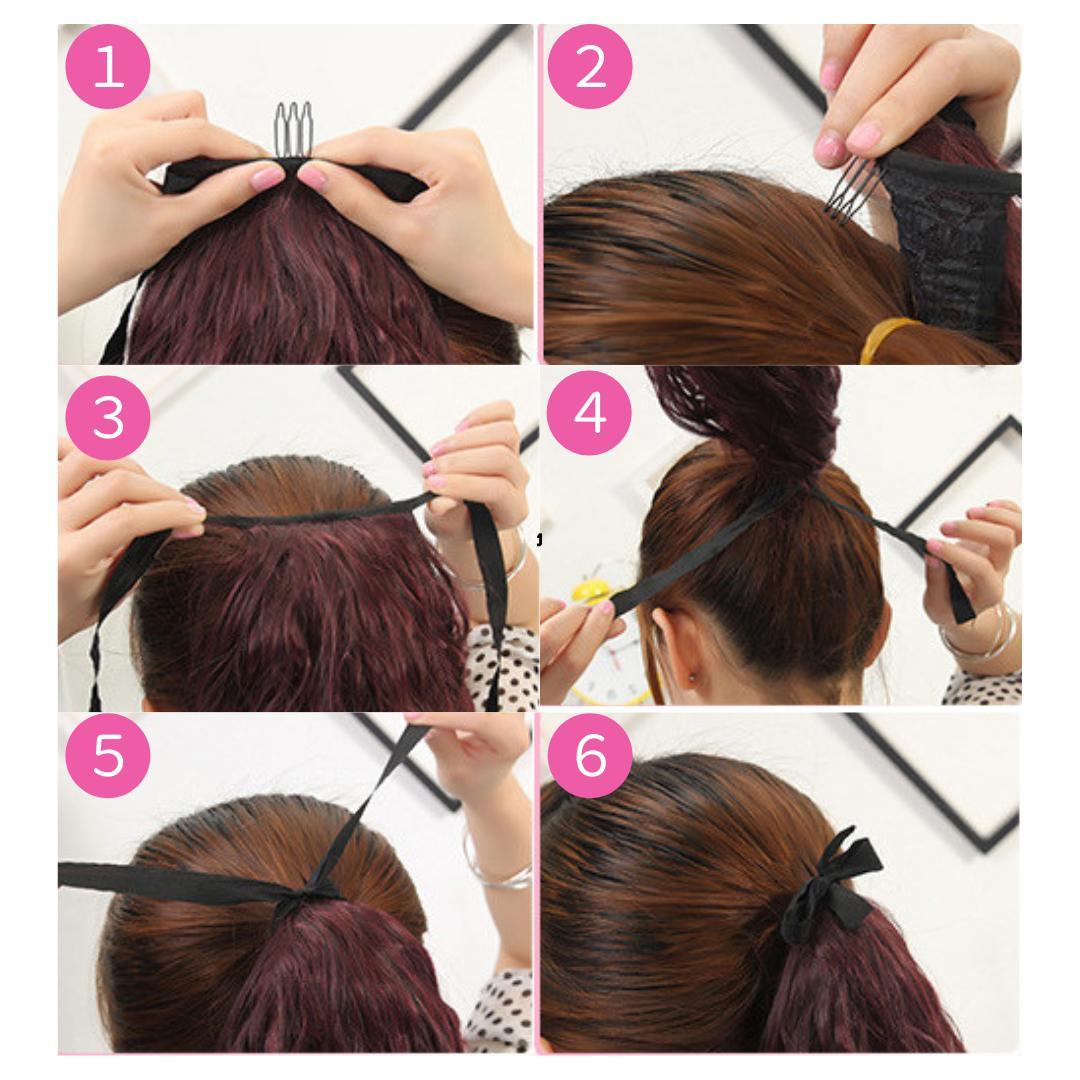 1
2
3
4
5
6